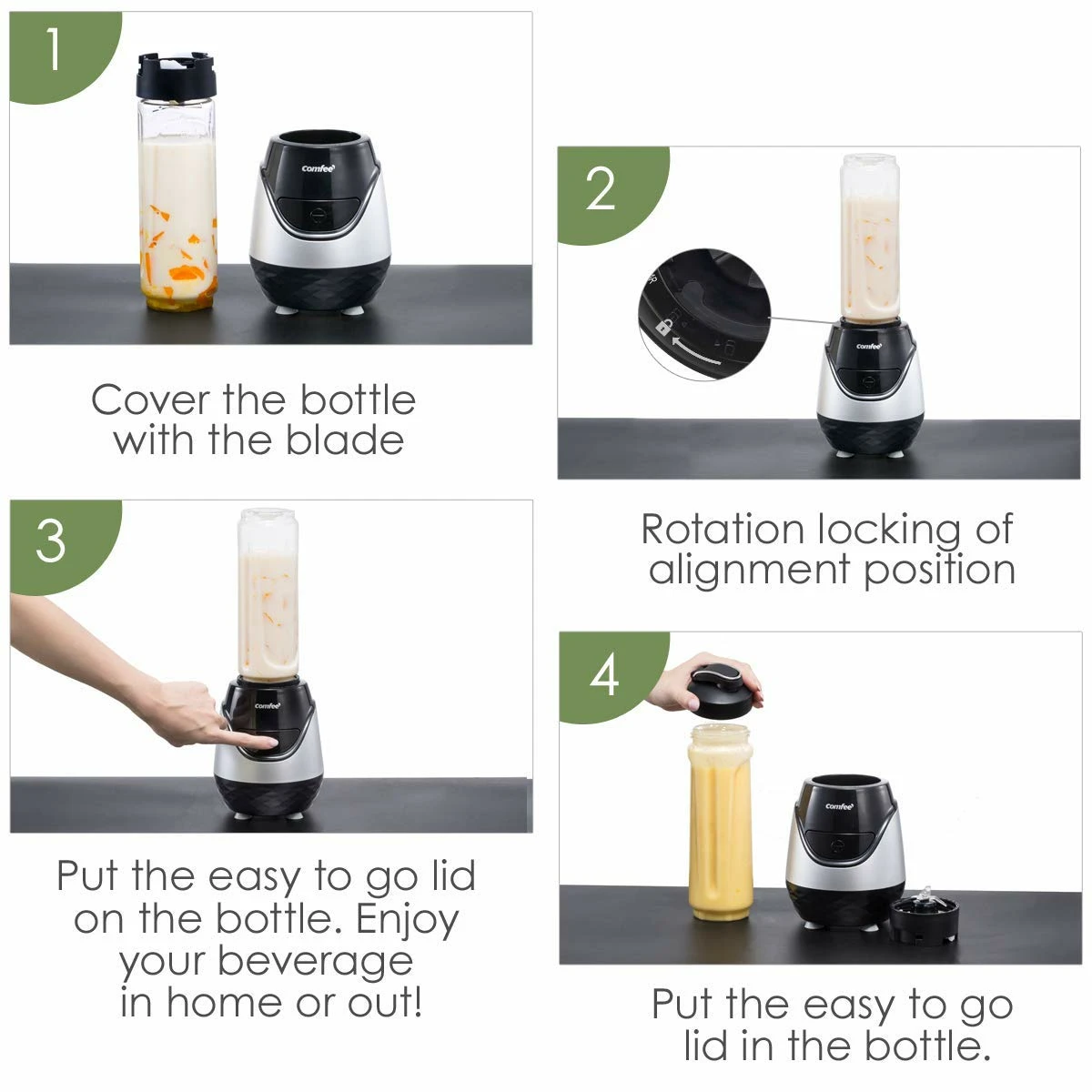 1

comfee

Cover the bottle with the blade

2

comfee

Rotation locking of alignment position

3

comfee

Put the easy to go lid on the bottle. Enjoy your beverage in home or out!

4

comfee

Put the easy to go lid in the bottle.