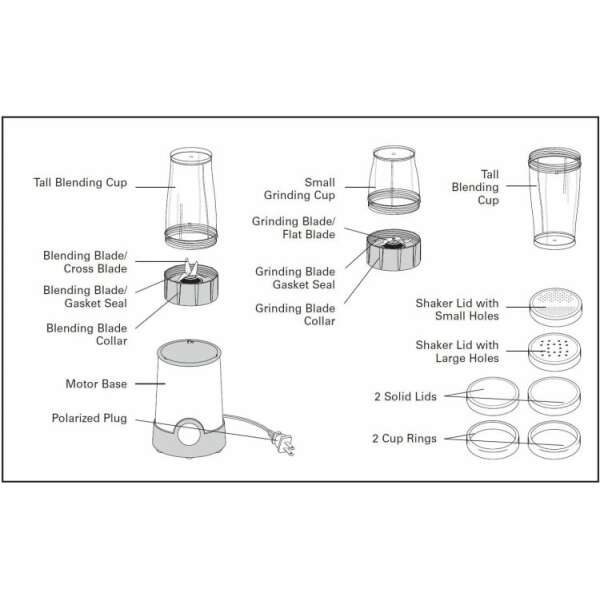 Tall Blending Cup

Blending Blade/ Cross Blade

Blending Blade/ Gasket Seal

Blending Blade Collar

Motor Base

Polarized Plug

Small Grinding Cup

Grinding Blade/ Flat Blade

Grinding Blade Gasket Seal

Grinding Blade Collar

Tall Blending Cup

Shaker Lid with Small Holes

Shaker Lid with Large Holes

2 Solid Lids

2 Cup Rings