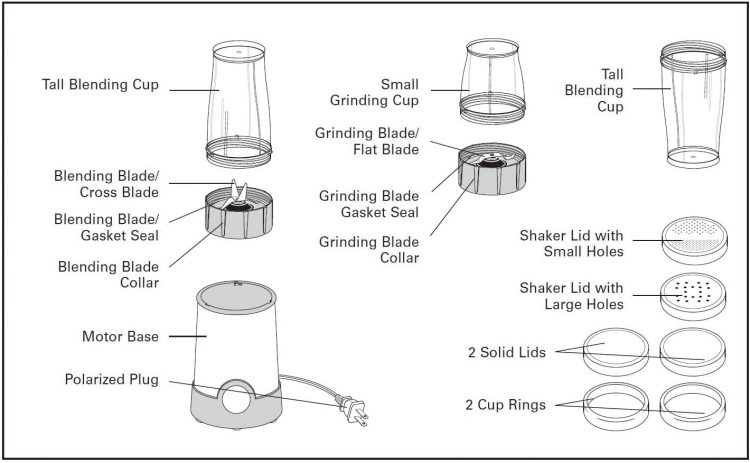 Tall Blending Cup

Blending Blade/ Cross Blade

Blending Blade/ Gasket Seal

Blending Blade Collar

Motor Base

Polarized Plug

Small Grinding Cup

Grinding Blade/ Flat Blade

Grinding Blade Gasket Seal

Grinding Blade Collar

Tall Blending Cup

Shaker Lid with Small Holes

Shaker Lid with Large Holes

2 Solid Lids

2 Cup Rings