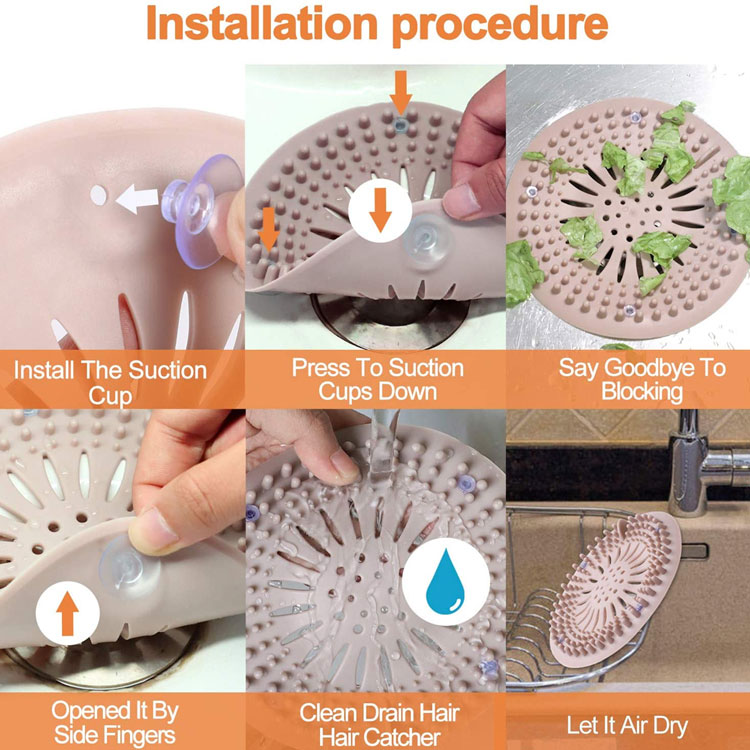 Installation procedure

Install The Suction Cup

Press To Suction Cups Down

Say Goodbye To Blocking

Opened It By Side Fingers

Clean Drain Hair Hair Catcher

Let It Air Dry