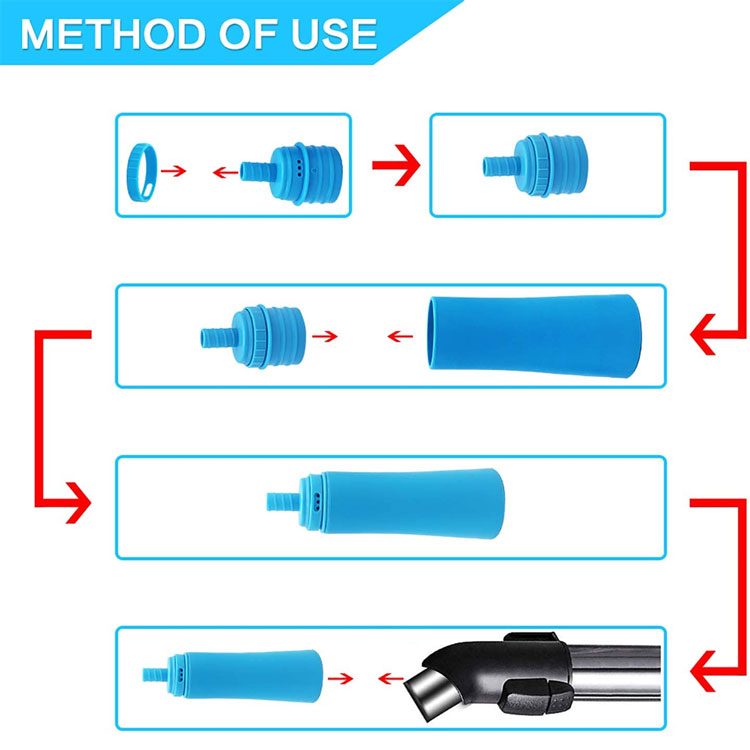 METHOD OF USE