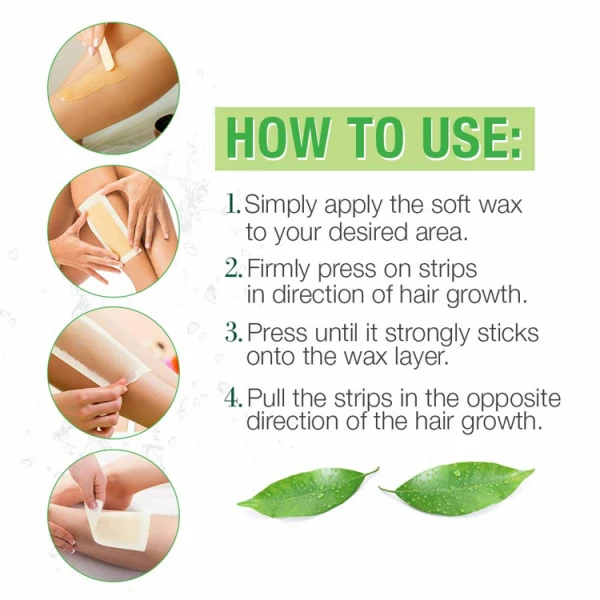 HOW TO USE:

1. Simply apply the soft wax to your desired area.

2. Firmly press on strips in direction of hair growth.

3. Press until it strongly sticks onto the wax layer.

4. Pull the strips in the opposite direction of the hair growth.