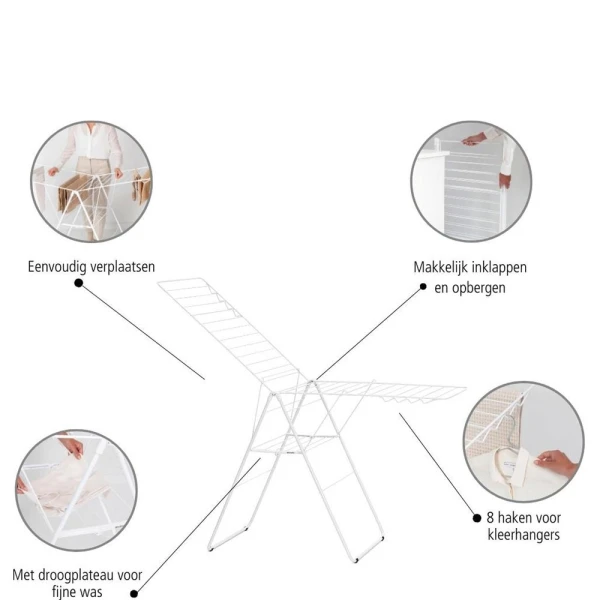 Eenvoudig verplaatsen

Makkelijk inklappen en opbergen

8 haken voor kleerhangers

Met droogplateau voor fijne was