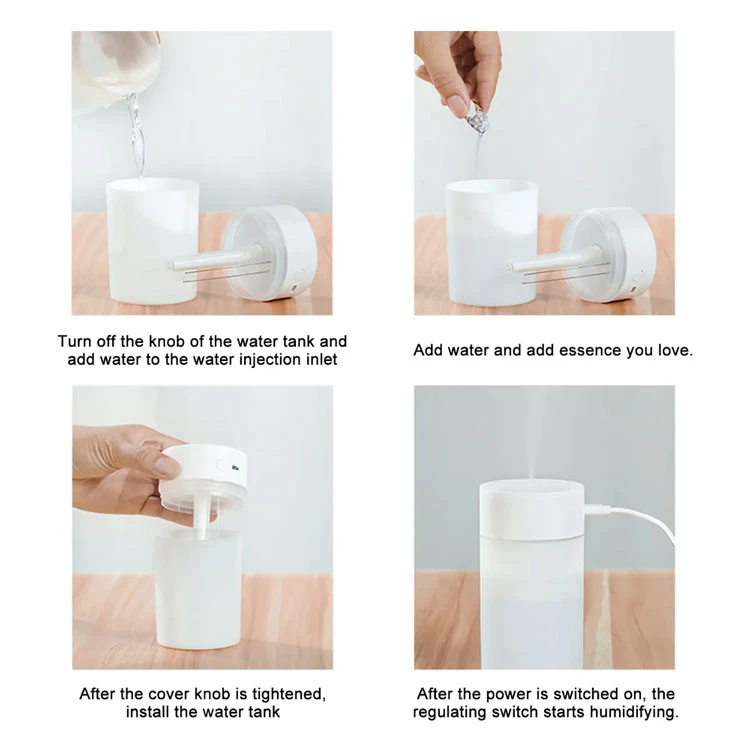 Turn off the knob of the water tank and add water to the water injection inlet

Add water and add essence you love.

After the cover knob is tightened, install the water tank

After the power is switched on, the regulating switch starts humidifying.