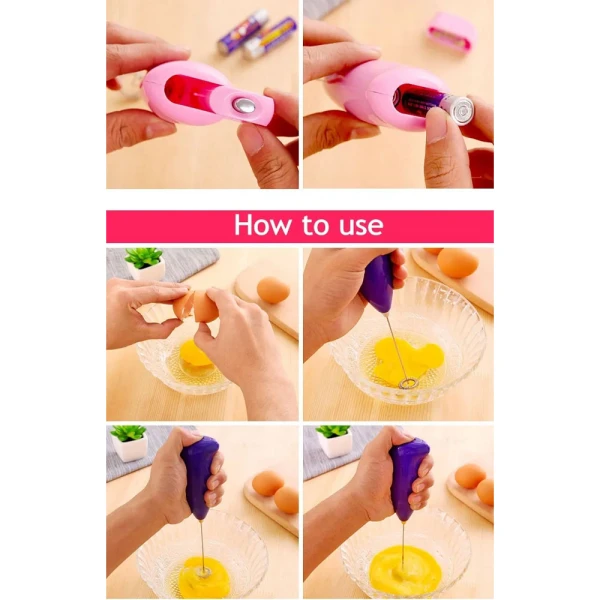 How to use